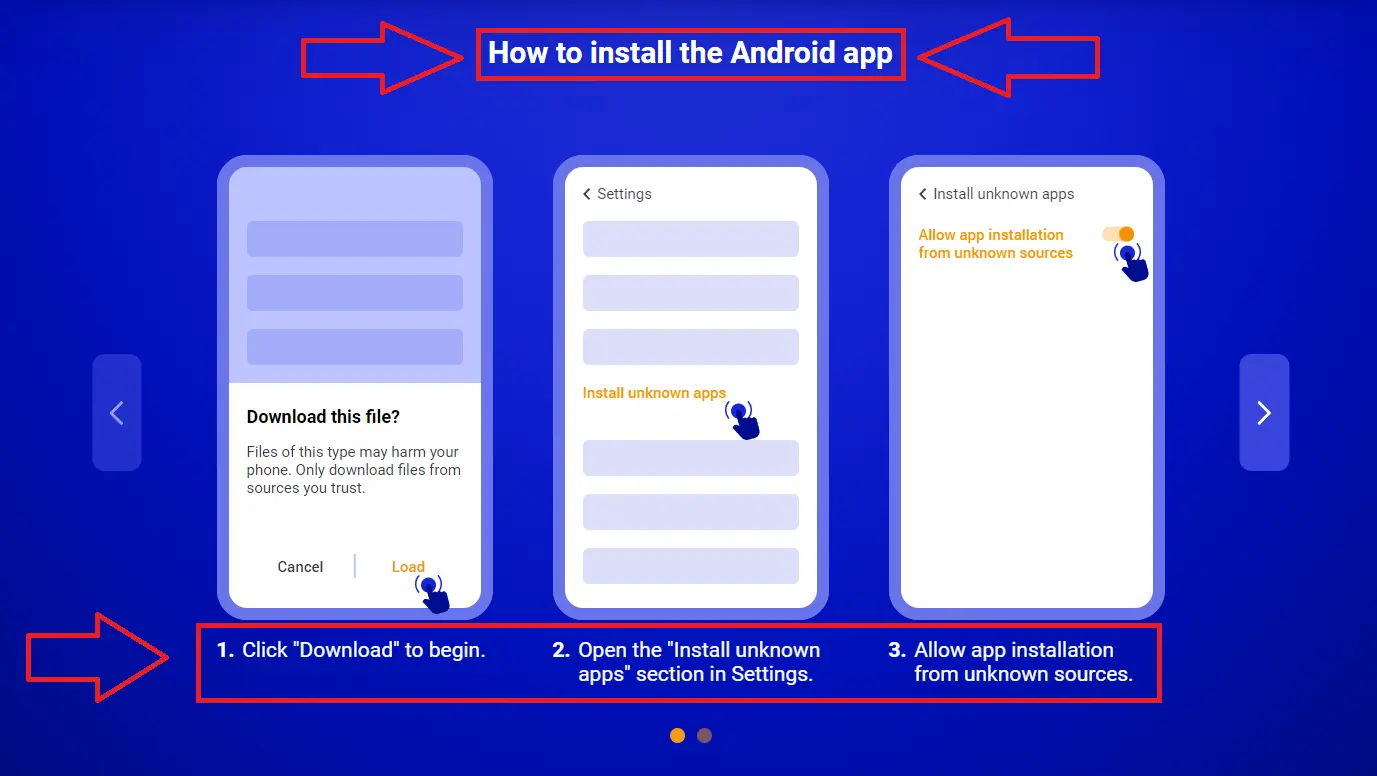 How to install the Android app

Download this file?

Files of this type may harm your phone. Only download files from sources you trust.

Cancel

Load

Settings

Install unknown apps

Install unknown apps

Allow app installation from unknown sources

1. Click "Download" to begin.

2. Open the "Install unknown apps" section in Settings.

3. Allow app installation from unknown sources.